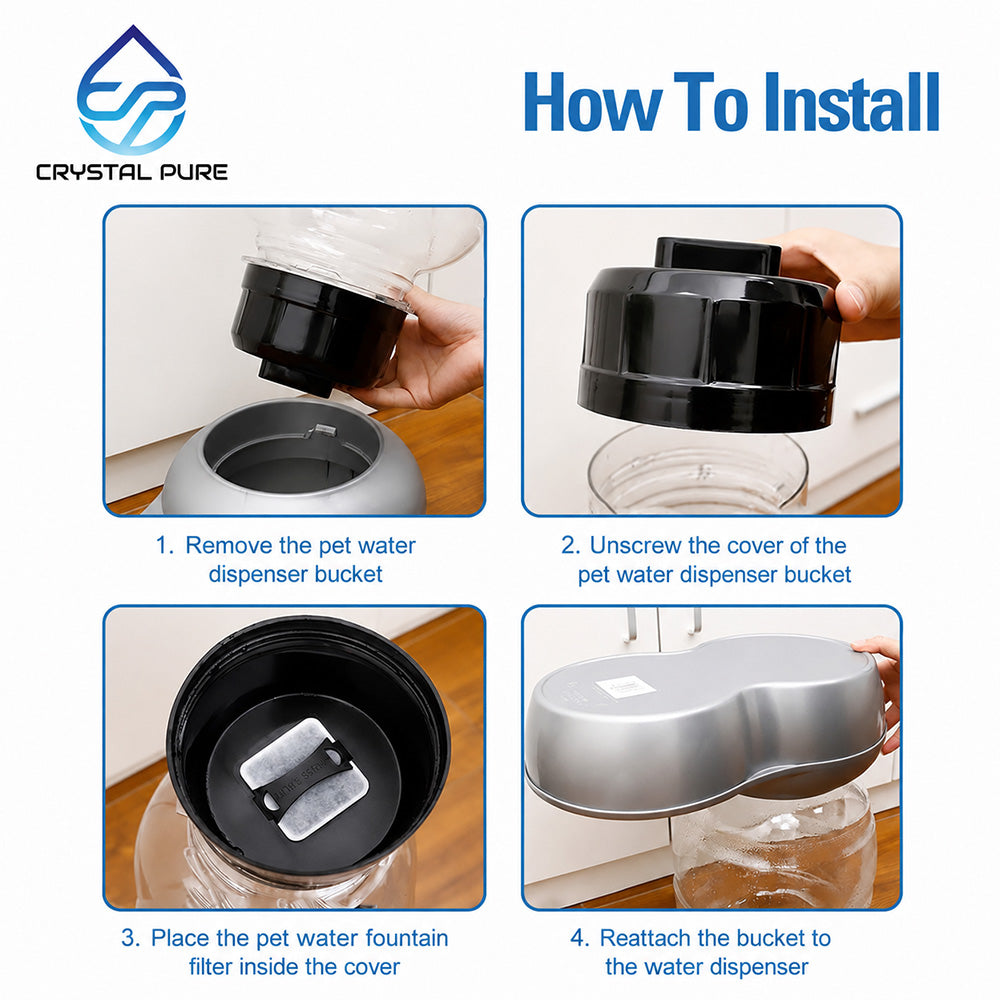 CRYSTAL PURE

How To Install

1. Remove the pet water dispenser bucket

2. Unscrew the cover of the pet water dispenser bucket

3. Place the pet water fountain filter inside the cover

4. Reattach the bucket to the water dispenser