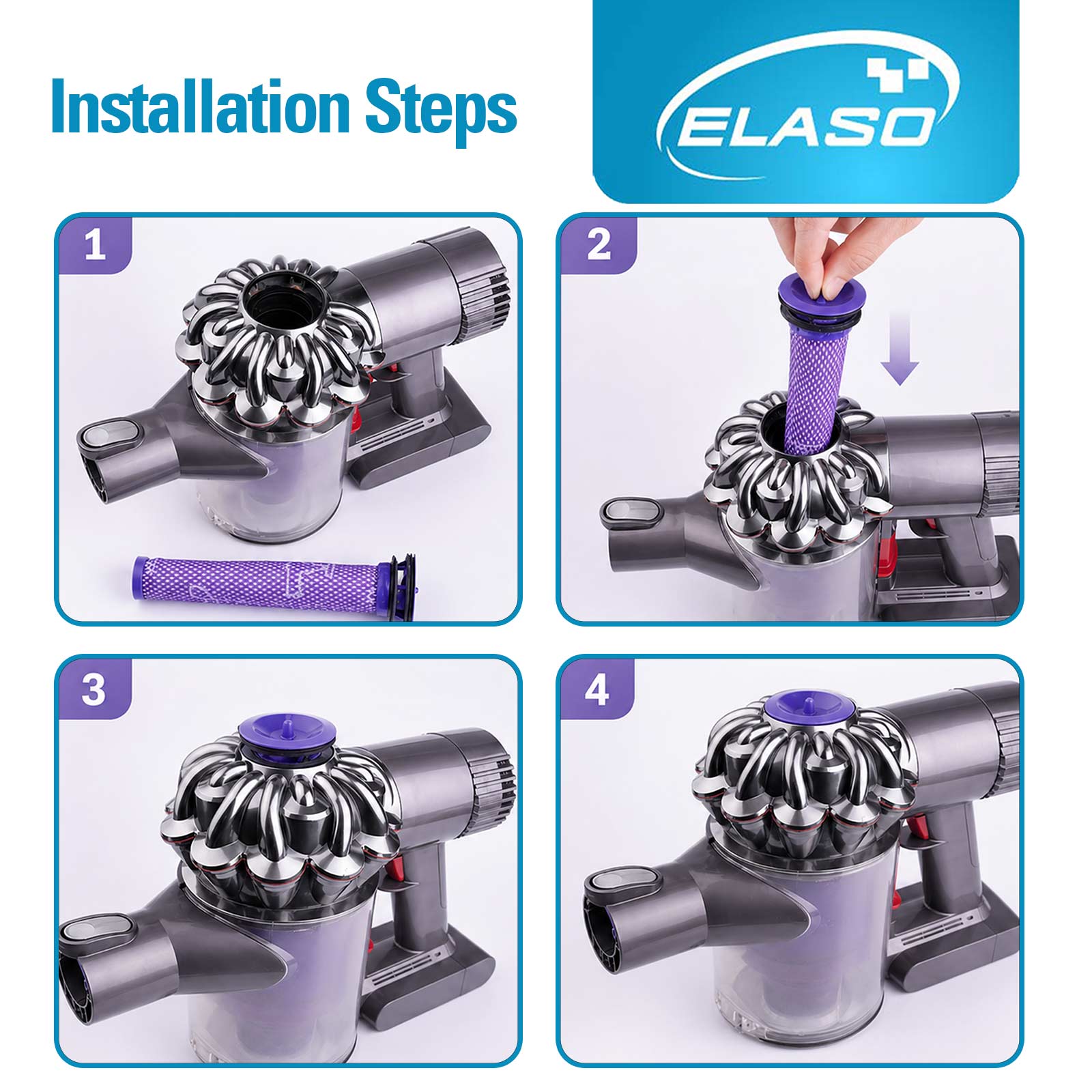 Installation Steps

ELASO

1

2

3

4