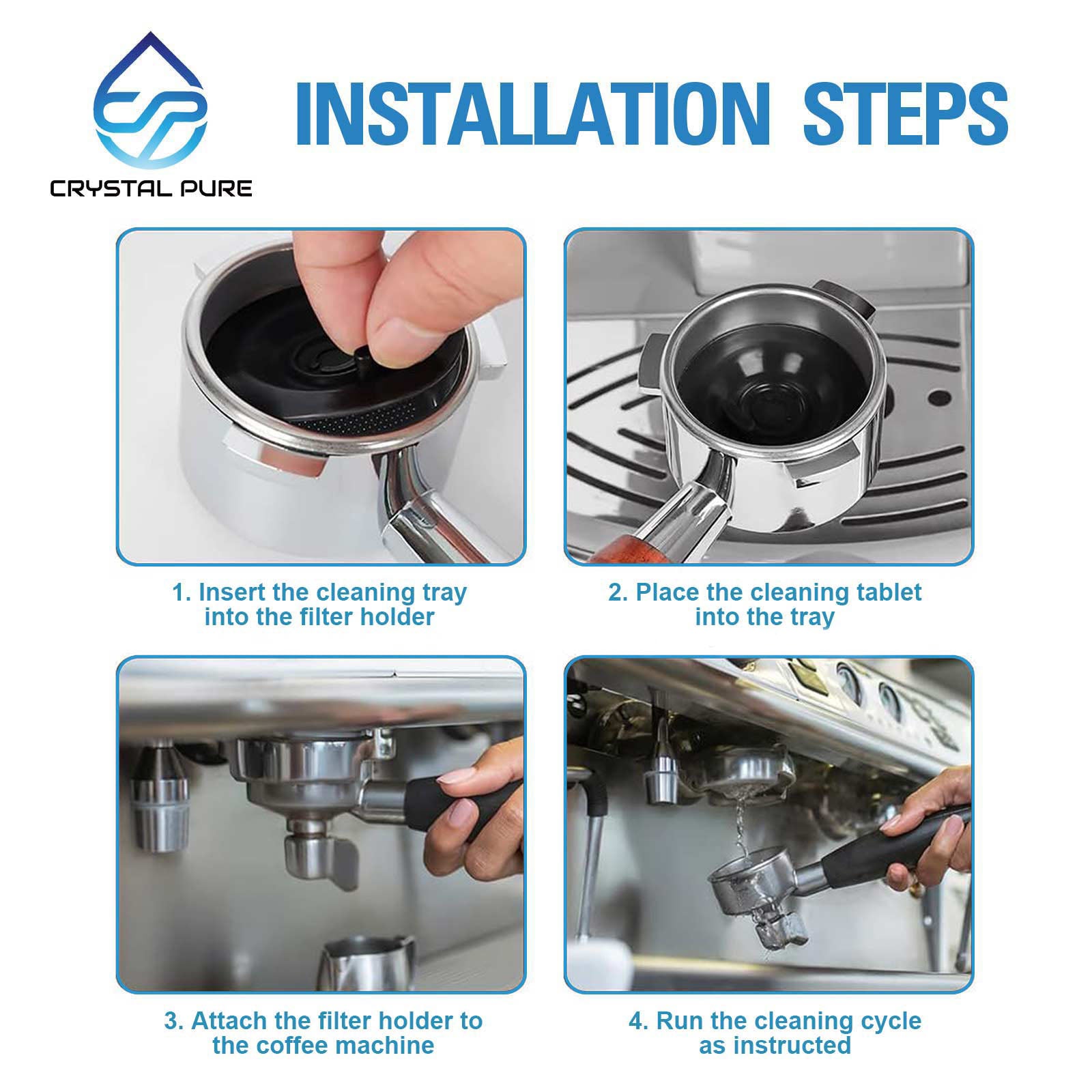 CRYSTAL PURE

INSTALLATION STEPS

1. Insert the cleaning tray into the filter holder

2. Place the cleaning tablet into the tray

3. Attach the filter holder to the coffee machine

4. Run the cleaning cycle as instructed