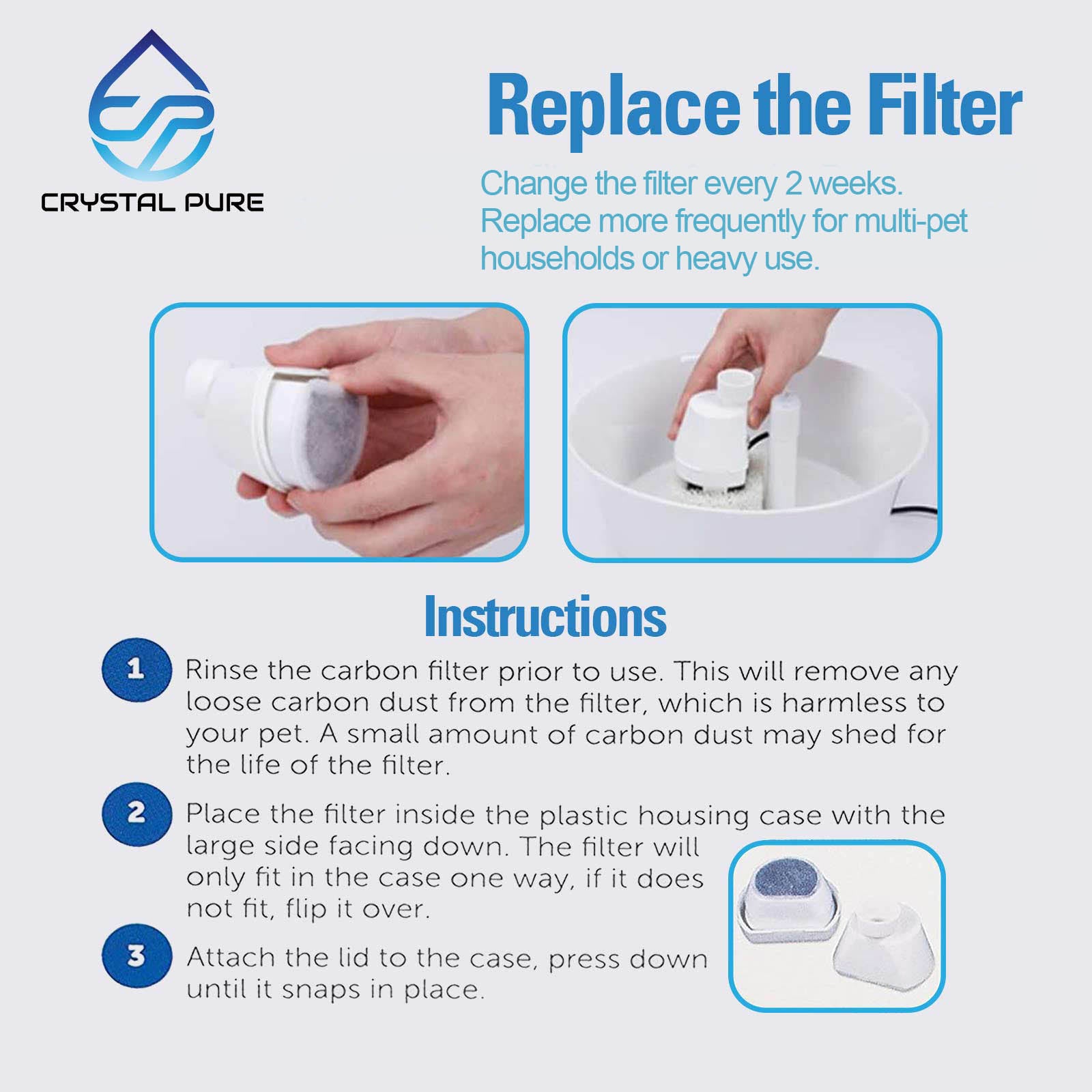 CRYSTAL PURE

Replace the Filter

Change the filter every 2 weeks. Replace more frequently for multi-pet households or heavy use.

Instructions

1 Rinse the carbon filter prior to use. This will remove any loose carbon dust from the filter, which is harmless to your pet. A small amount of carbon dust may shed for the life of the filter.

2 Place the filter inside the plastic housing case with the large side facing down. The filter will only fit in the case one way, if it does not fit, flip it over.

3 Attach the lid to the case, press down until it snaps in place.