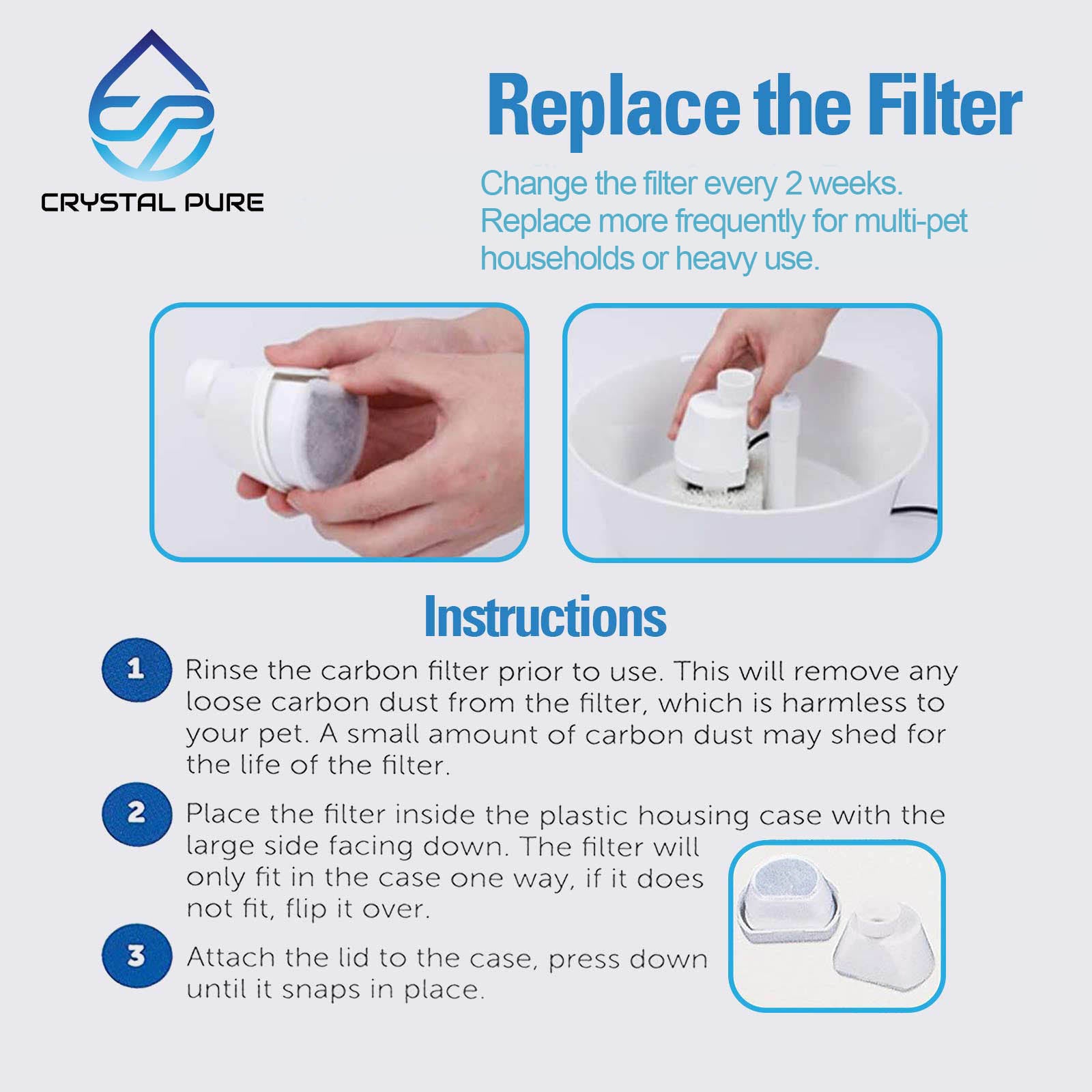 CRYSTAL PURE

Replace the Filter

Change the filter every 2 weeks. Replace more frequently for multi-pet households or heavy use.

Instructions

1 Rinse the carbon filter prior to use. This will remove any loose carbon dust from the filter, which is harmless to your pet. A small amount of carbon dust may shed for the life of the filter.

2 Place the filter inside the plastic housing case with the large side facing down. The filter will only fit in the case one way, if it does not fit, flip it over.

3 Attach the lid to the case, press down until it snaps in place.